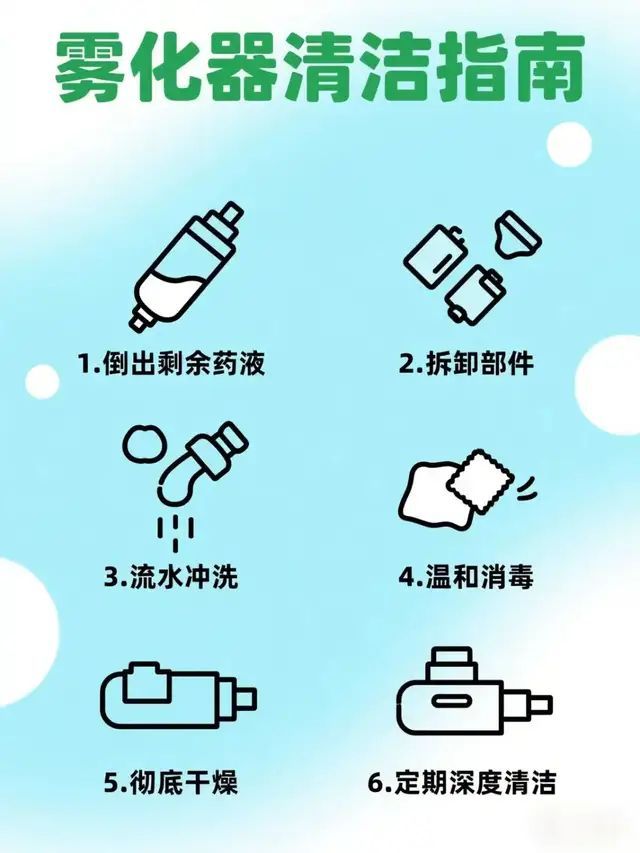 雾化器清洁指南

1.倒出剩余药液

2.拆卸部件

3.流水冲洗

4.温和消毒

5.彻底干燥

6.定期深度清洁